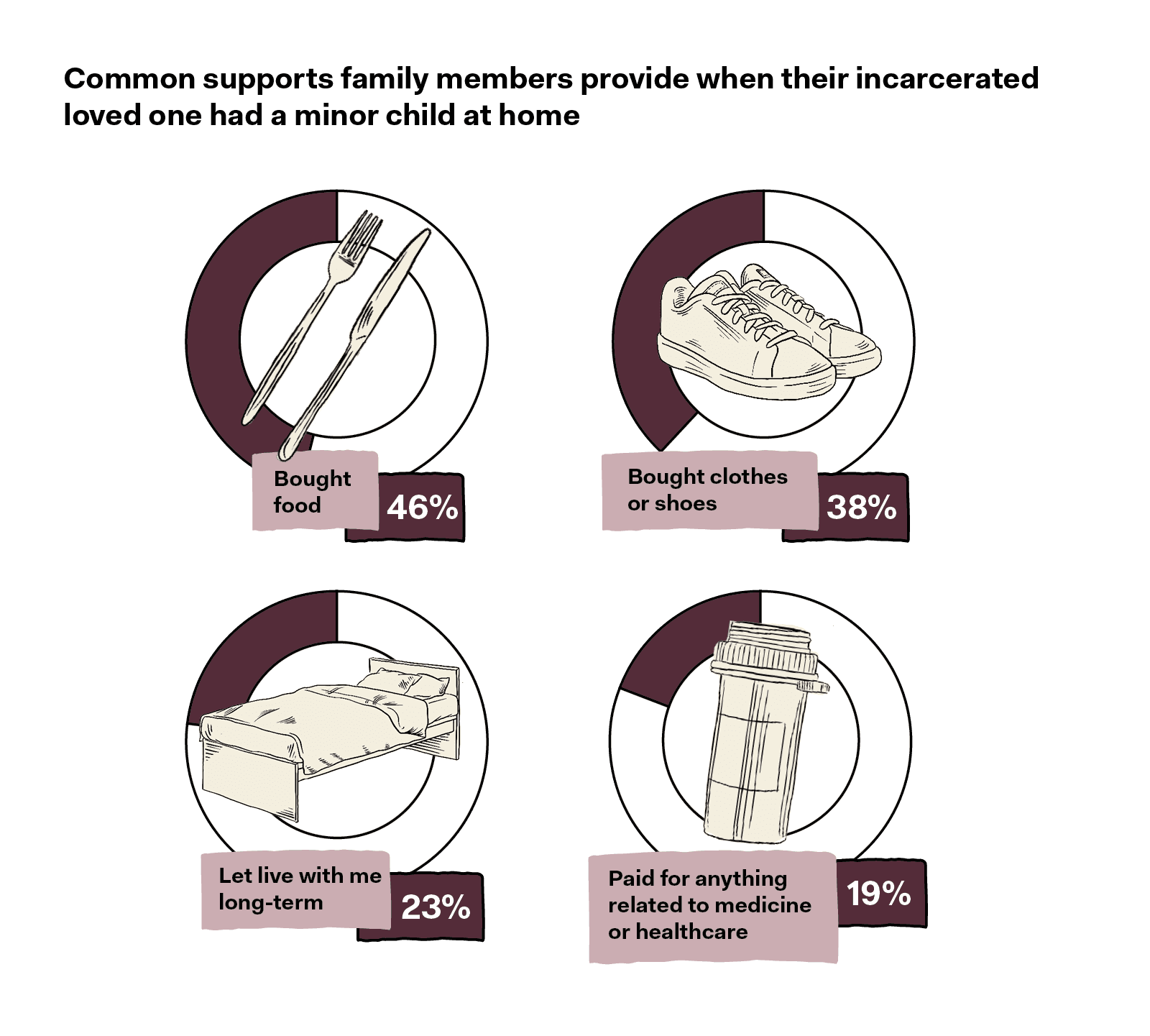 Common supports family members provide when their incarcerated loved one had a minor child at home

Bought food

46%

Bought clothes or shoes

38%

Let live with me long-term

23%

Paid for anything related to medicine or healthcare

19%